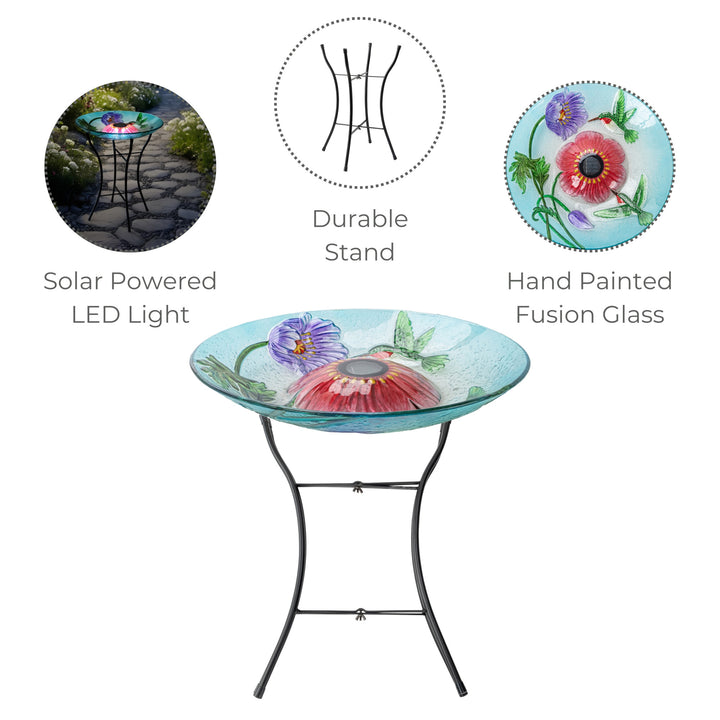 Solar Powered LED Light

Durable Stand

Hand Painted Fusion Glass